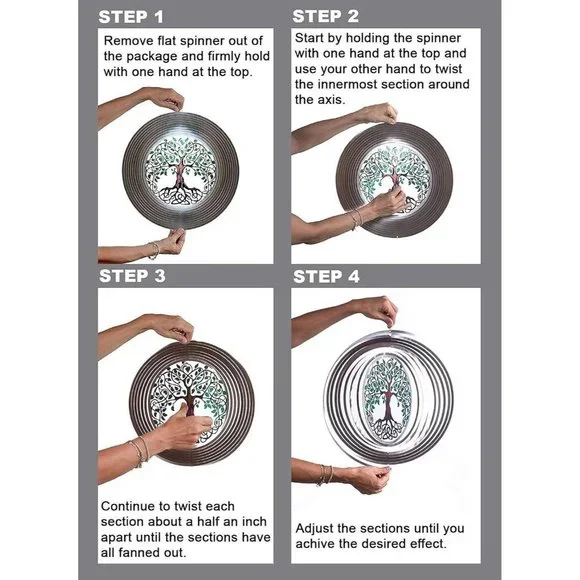 STEP 1

Remove flat spinner out of the package and firmly hold with one hand at the top.

STEP 2

Start by holding the spinner with one hand at the top and use your other hand to twist the innermost section around the axis.

STEP 3

Continue to twist each section about a half an inch apart until the sections have all fanned out.

STEP 4

Adjust the sections until you achive the desired effect.